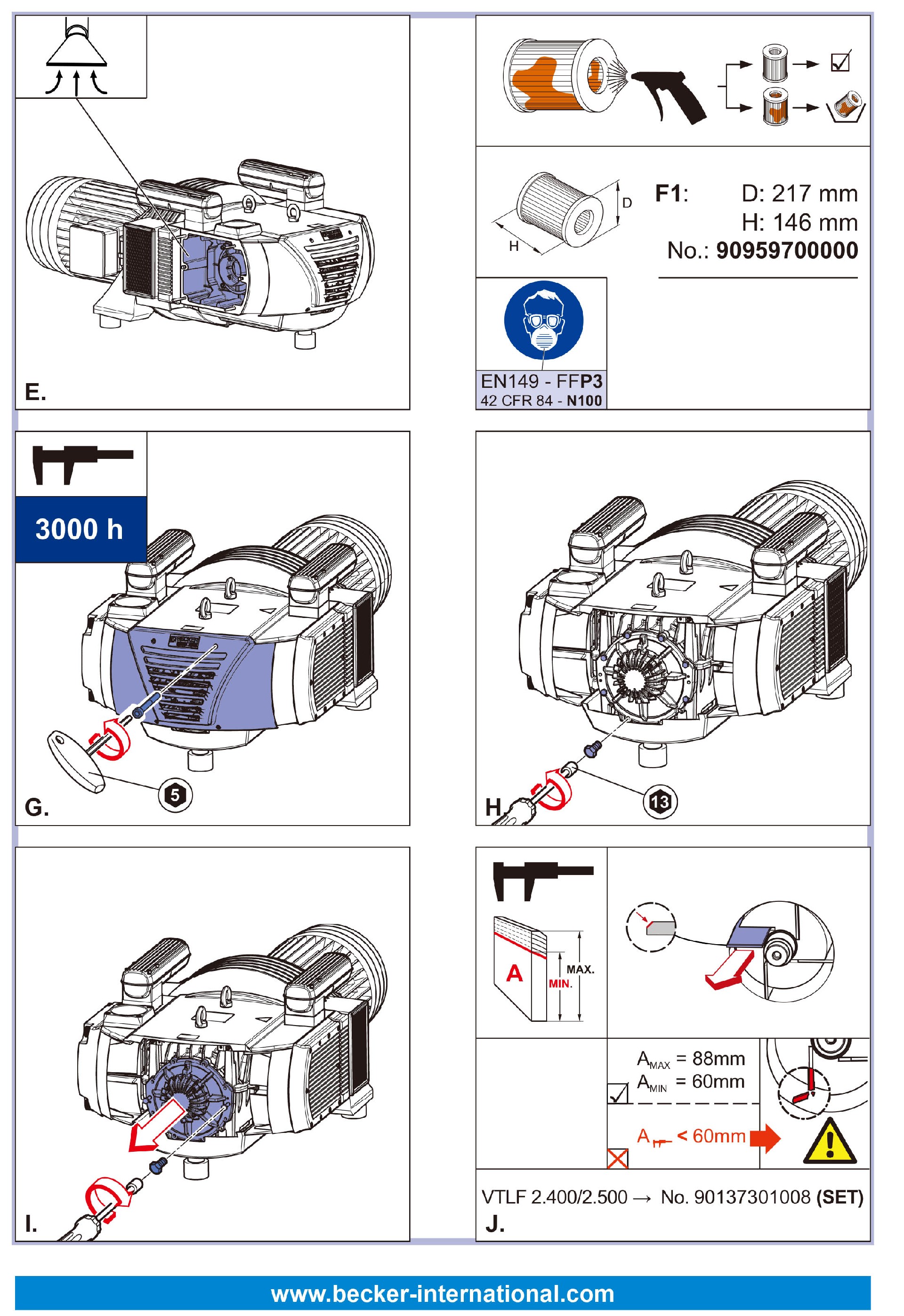 E.

D
H
F1: D: 217 mm
H: 146 mm
No.: 90959700000

EN149 - FFP3
42 CFR 84 - N100

3000 h

5

G.

13

H.

I.

A
MAX.
MIN.

$A_{MAX}$ = 88mm
$A_{MIN}$ = 60mm

A < 60mm

VTLF 2.400/2.500 → No. 90137301008 (SET)

J.

www.becker-international.com